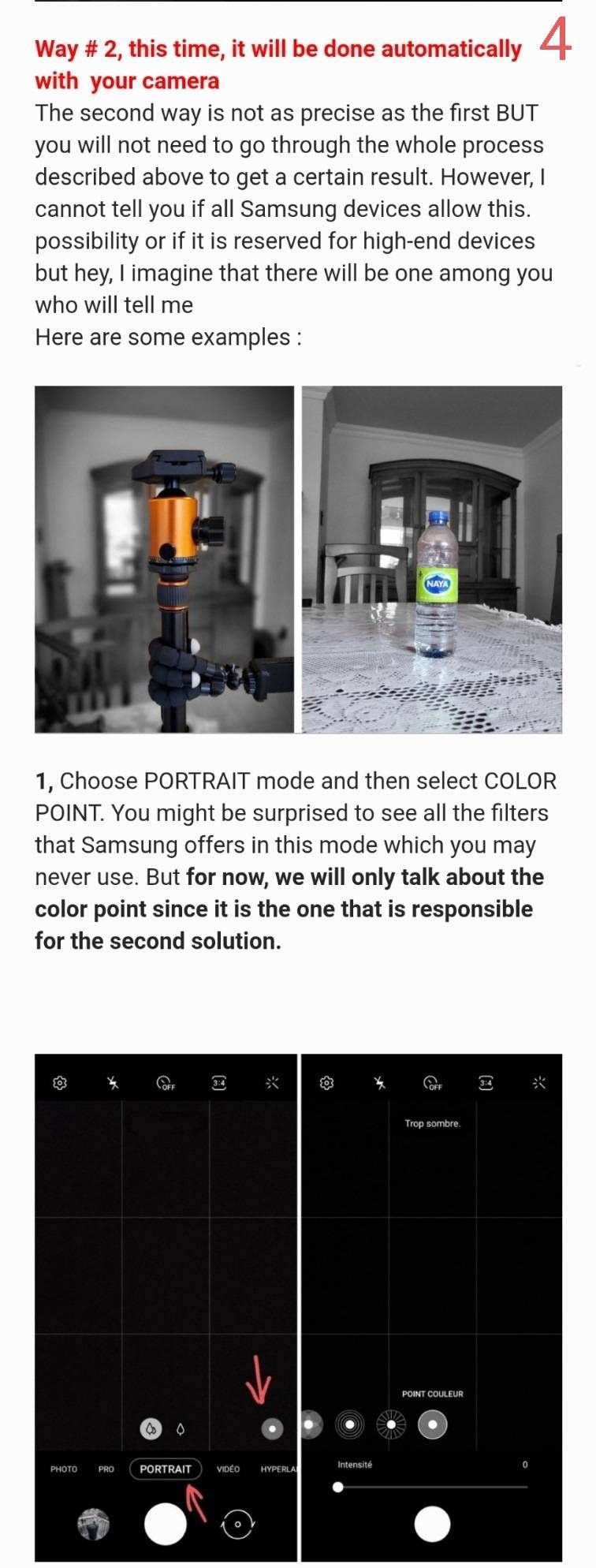 Way # 2, this time, it will be done automatically with your camera 4

The second way is not as precise as the first BUT you will not need to go through the whole process described above to get a certain result. However, I cannot tell you if all Samsung devices allow this. possibility or if it is reserved for high-end devices but hey, I imagine that there will be one among you who will tell me
Here are some examples :

NAYA

1, Choose PORTRAIT mode and then select COLOR POINT. You might be surprised to see all the filters that Samsung offers in this mode which you may never use. But for now, we will only talk about the color point since it is the one that is responsible for the second solution.

OFF 3:4

PHOTO PRO PORTRAIT VIDÉO HYPERLA

OFF 3:4

Trop sombre.

POINT COULEUR

Intensité 0