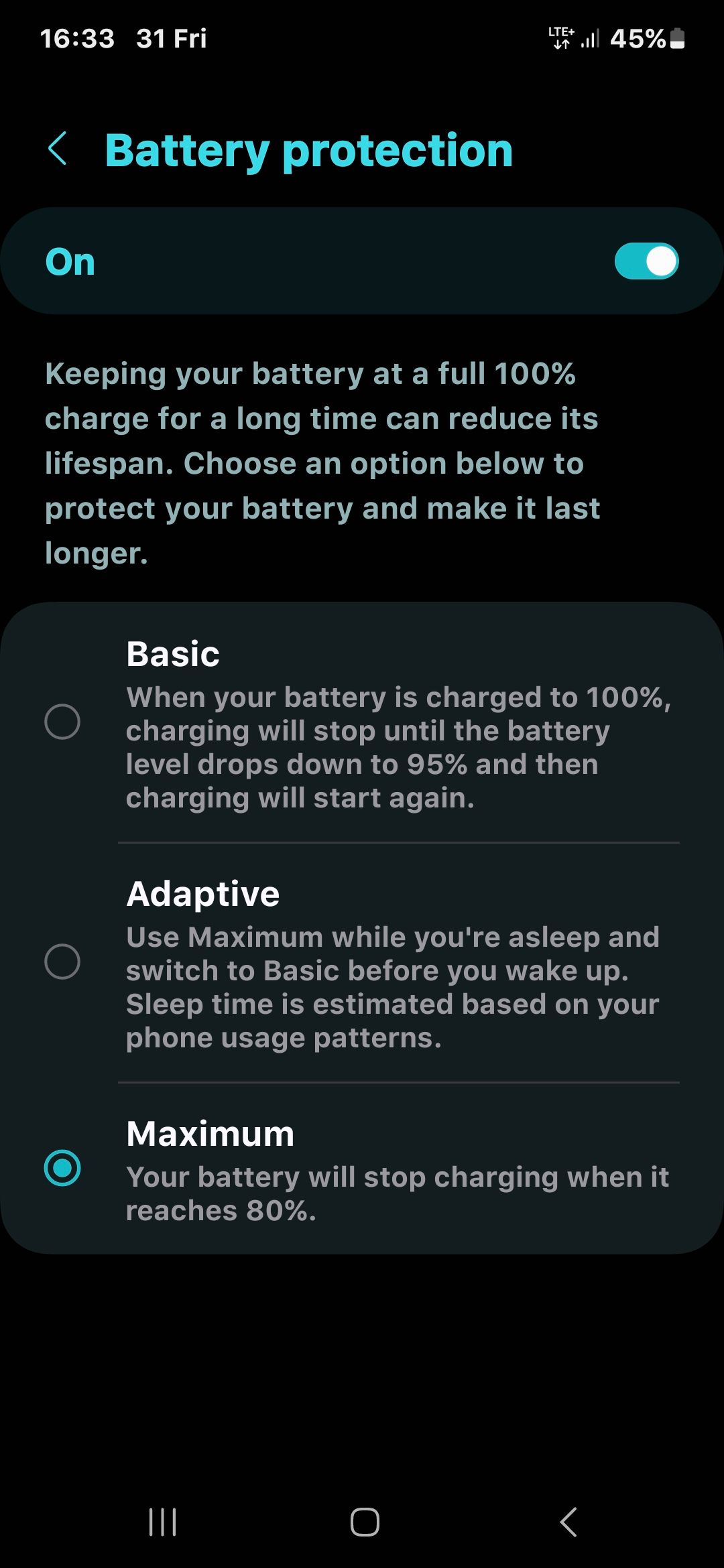 16:33 31 Fri

LTE+ 45%

Battery protection

On

Keeping your battery at a full 100% charge for a long time can reduce its lifespan. Choose an option below to protect your battery and make it last longer.

Basic
When your battery is charged to 100%, charging will stop until the battery level drops down to 95% and then charging will start again.

Adaptive
Use Maximum while you're asleep and switch to Basic before you wake up. Sleep time is estimated based on your phone usage patterns.

Maximum
Your battery will stop charging when it reaches 80%.